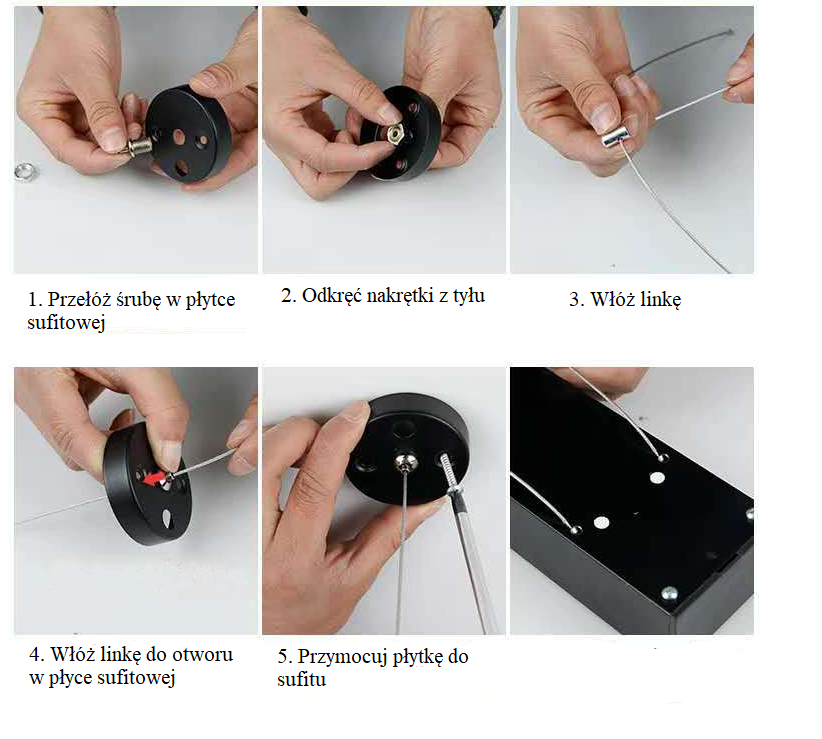 1. Przełóż śrubę w płytce sufitowej

2. Odkręć nakrętki z tyłu

3. Włóż linkę

4. Włóż linkę do otworu w płyce sufitowej

5. Przymocuj płytkę do sufitu