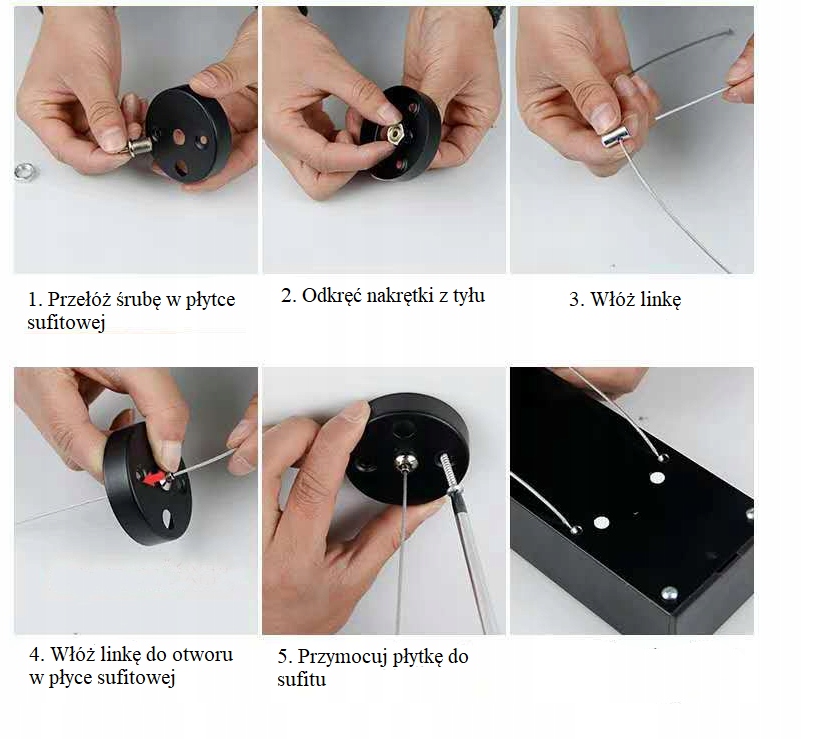 1. Przełóż śrubę w płytce sufitowej

2. Odkręć nakrętki z tyłu

3. Włóż linkę

4. Włóż linkę do otworu w płyce sufitowej

5. Przymocuj płytkę do sufitu